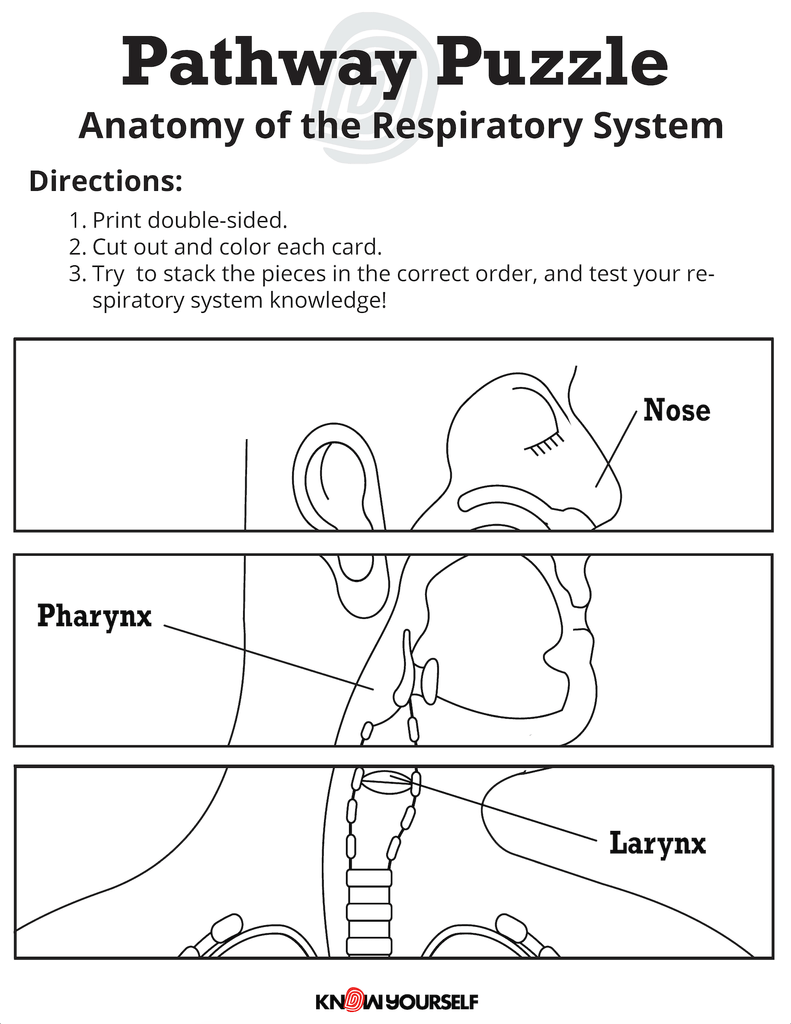 Pathway Puzzle
Anatomy of the Respiratory System

Directions:
1. Print double-sided.
2. Cut out and color each card.
3. Try to stack the pieces in the correct order, and test your respiratory system knowledge!

Nose

Pharynx

Larynx

KNOW YOURSELF